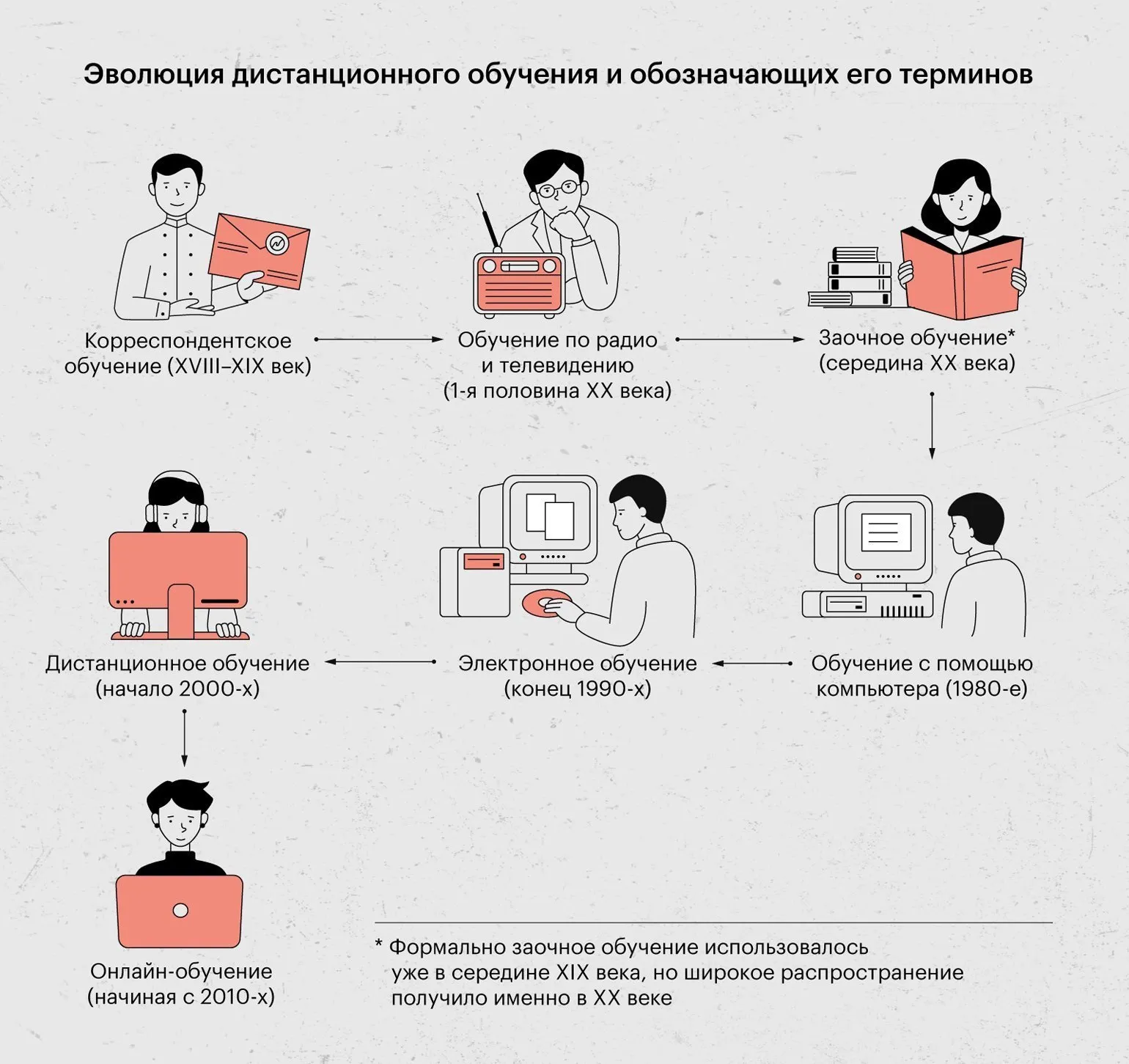 Эволюция дистанционного обучения и обозначающих его терминов

Корреспондентское обучение (XVIII–XIX век)

Обучение по радио и телевидению (1-я половина XX века)

Заочное обучение* (середина XX века)

Обучение с помощью компьютера (1980-е)

Электронное обучение (конец 1990-х)

Дистанционное обучение (начало 2000-х)

Онлайн-обучение (начиная с 2010-х)

* Формально заочное обучение использовалось уже в середине XIX века, но широкое распространение получило именно в XX веке