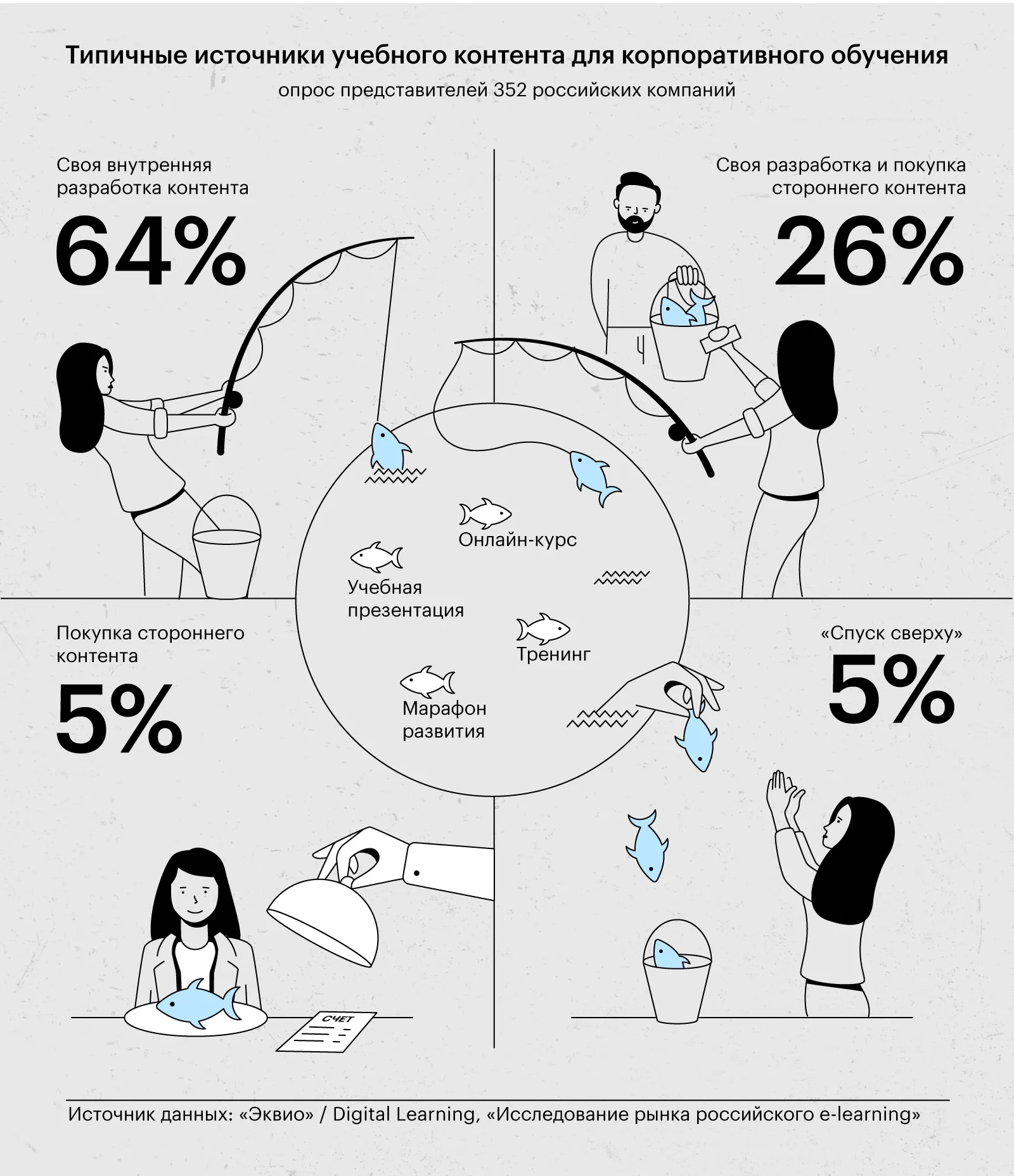 Типичные источники учебного контента для корпоративного обучения

опрос представителей 352 российских компаний

Своя внутренняя разработка контента

64%

Своя разработка и покупка стороннего контента

26%

Онлайн-курс

Учебная презентация

Тренинг

Марафон развития

Покупка стороннего контента

5%

«Спуск сверху»

5%

СЧЕТ

Источник данных: «Эквио» / Digital Learning, «Исследование рынка российского e-learning»