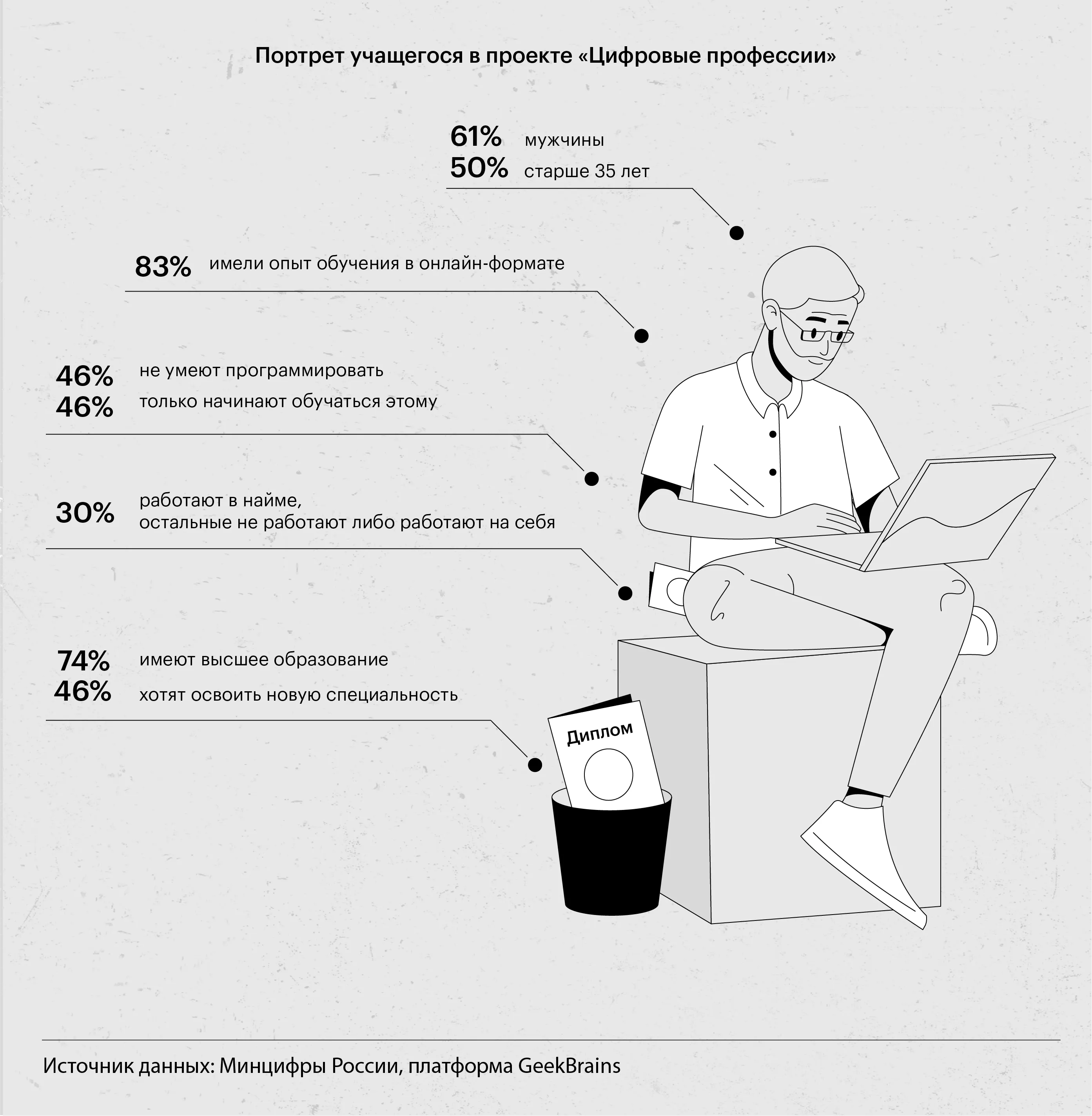 Портрет учащегося в проекте «Цифровые профессии»

61% мужчины
50% старше 35 лет

83% имели опыт обучения в онлайн-формате

46% не умеют программировать
46% только начинают обучаться этому

30% работают в найме, остальные не работают либо работают на себя

74% имеют высшее образование
46% хотят освоить новую специальность

Диплом

Источник данных: Минцифры России, платформа GeekBrains